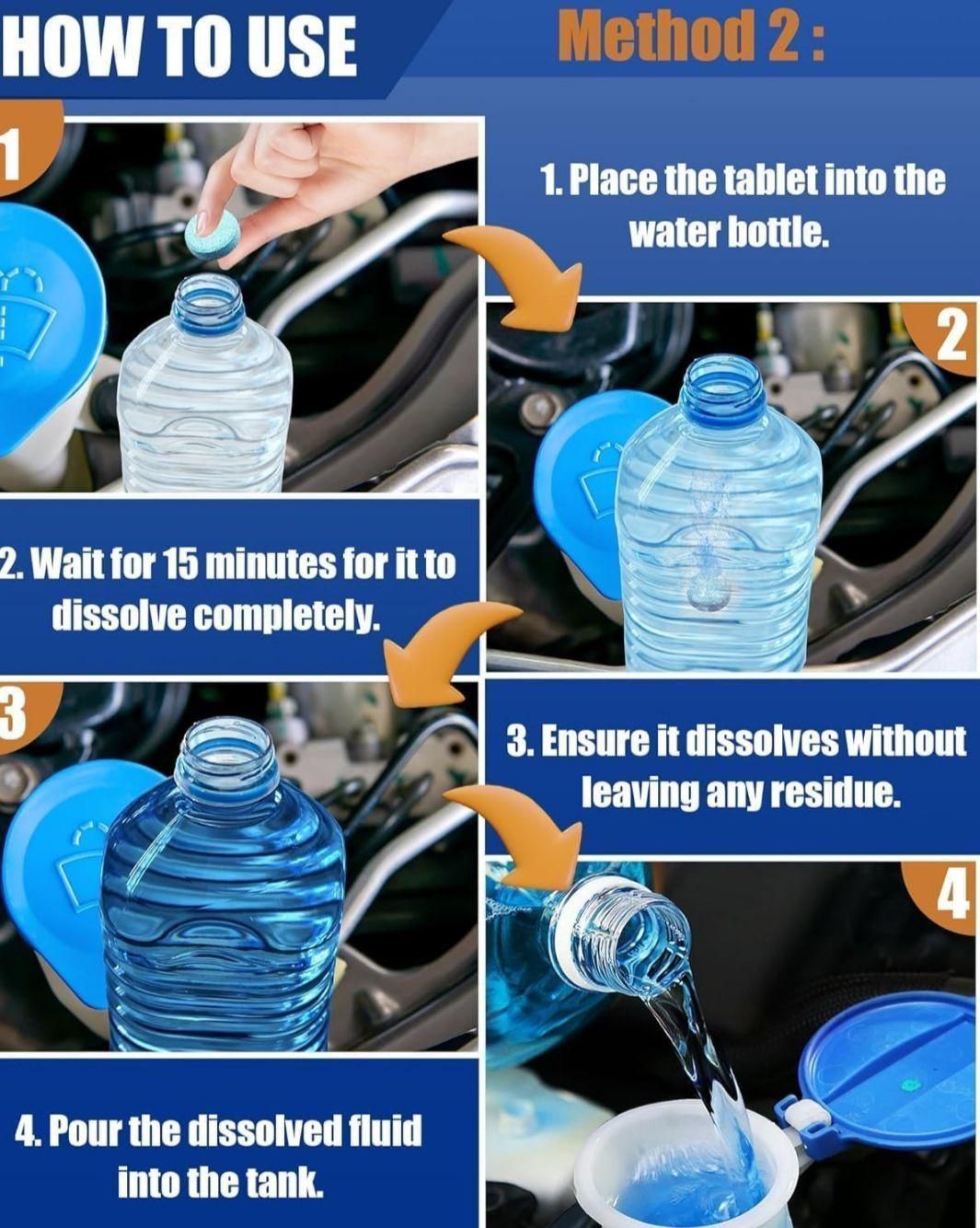 HOW TO USE

Method 2 :

1

1. Place the tablet into the water bottle.

2

2. Wait for 15 minutes for it to dissolve completely.

3

3. Ensure it dissolves without leaving any residue.

4

4. Pour the dissolved fluid into the tank.